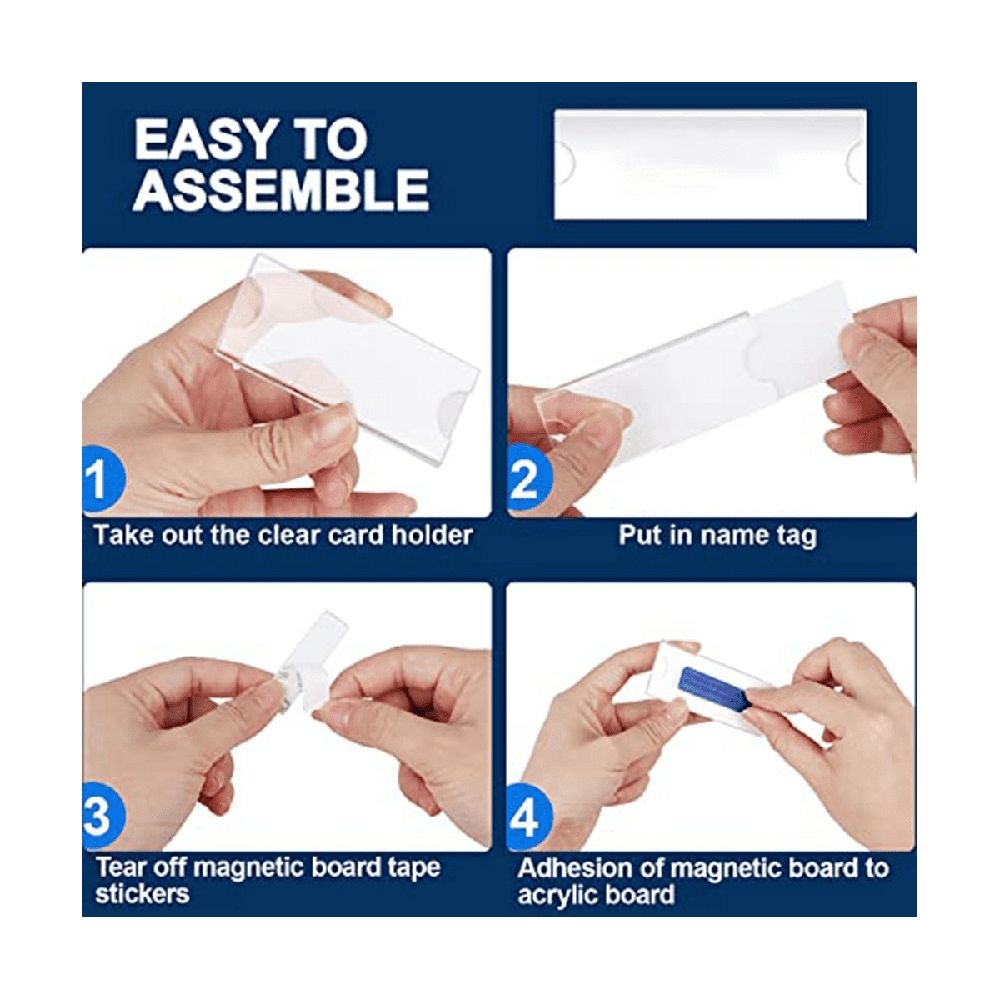 EASY TO ASSEMBLE

1

Take out the clear card holder

2

Put in name tag

3

Tear off magnetic board tape stickers

4

Adhesion of magnetic board to acrylic board